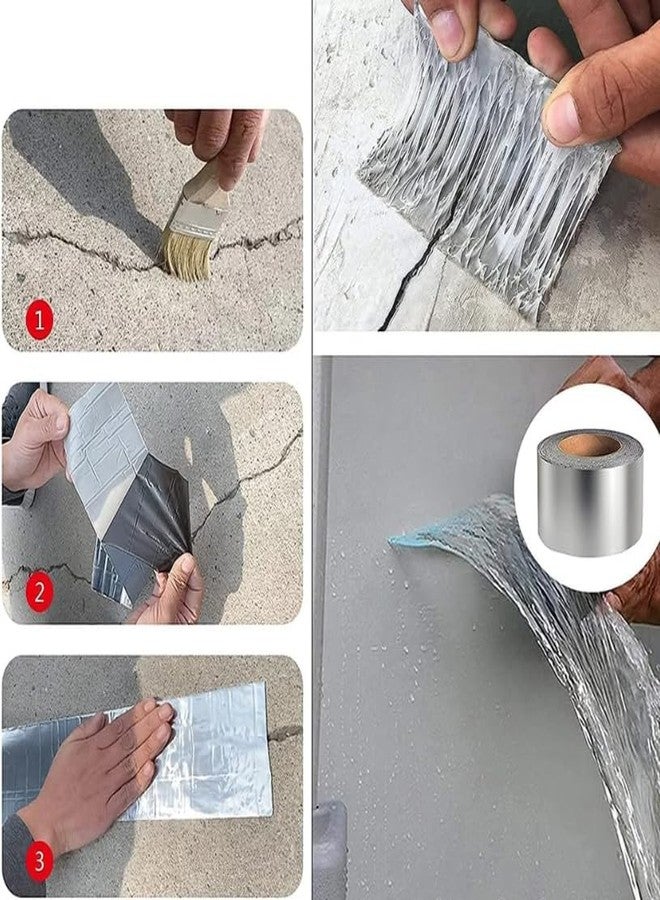 1

2

3